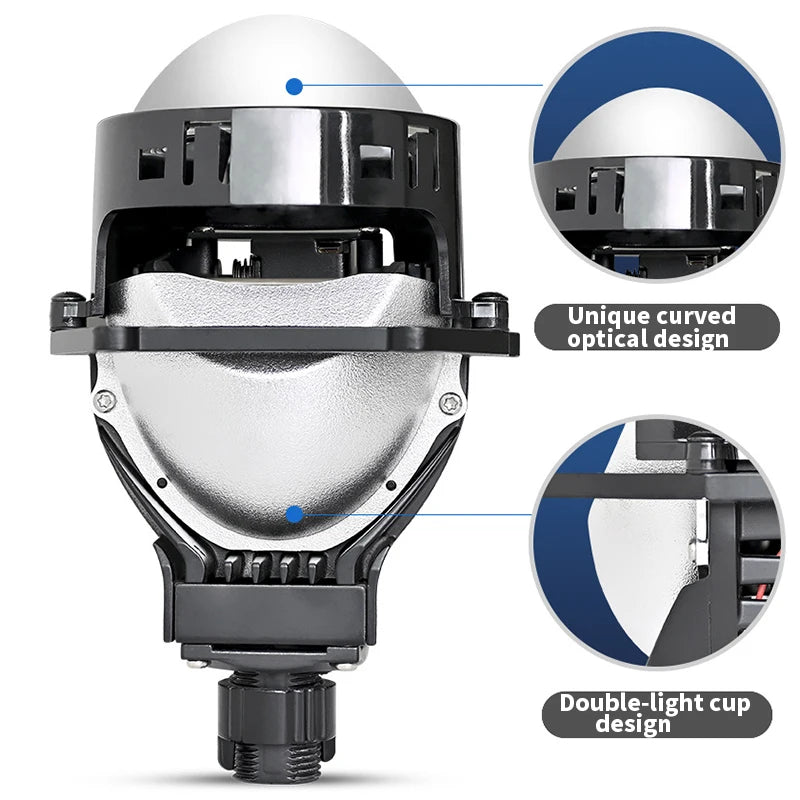 Unique curved optical design

Double-light cup design