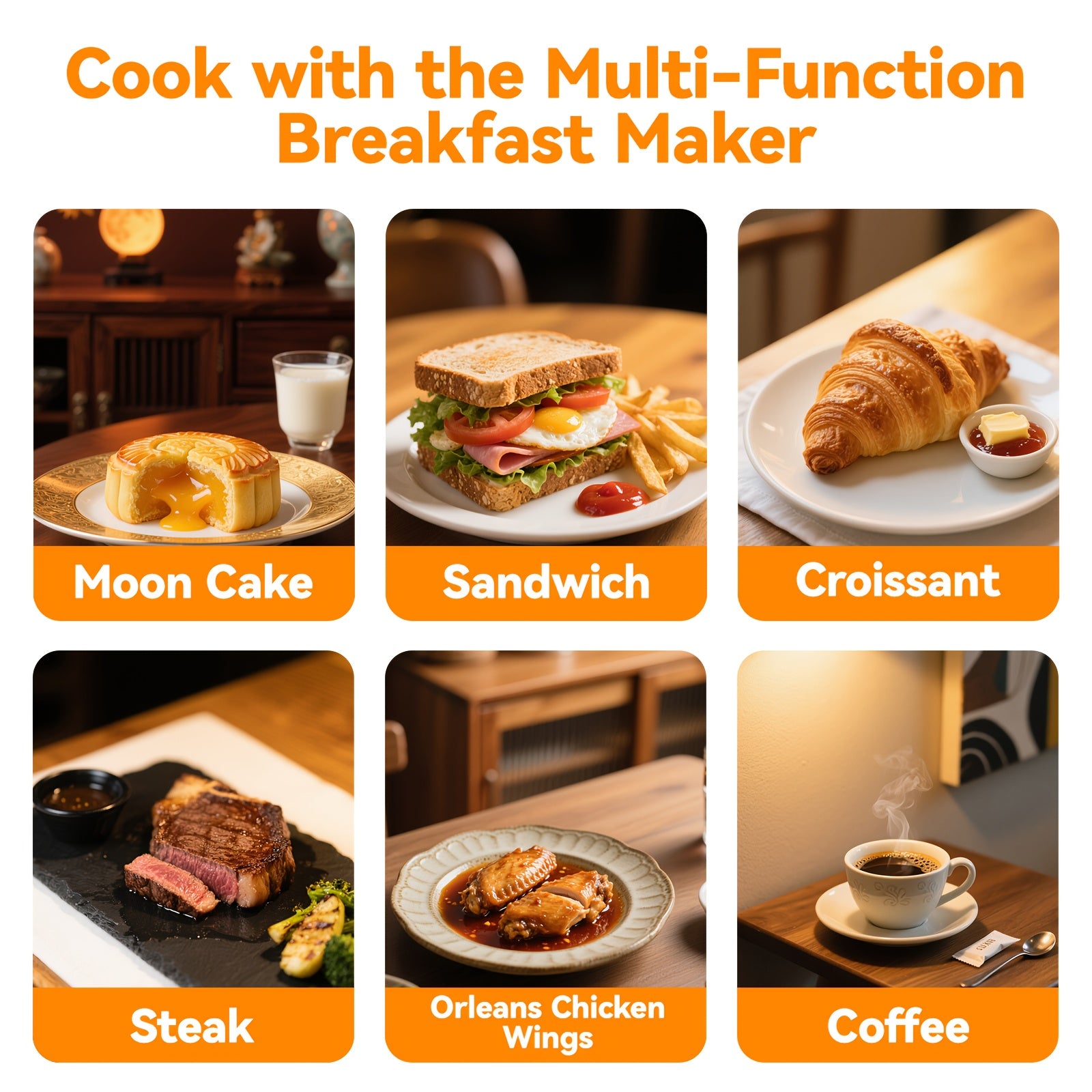 Cook with the Multi-Function Breakfast Maker

Moon Cake

Sandwich

Croissant

Steak

Orleans Chicken Wings

Coffee