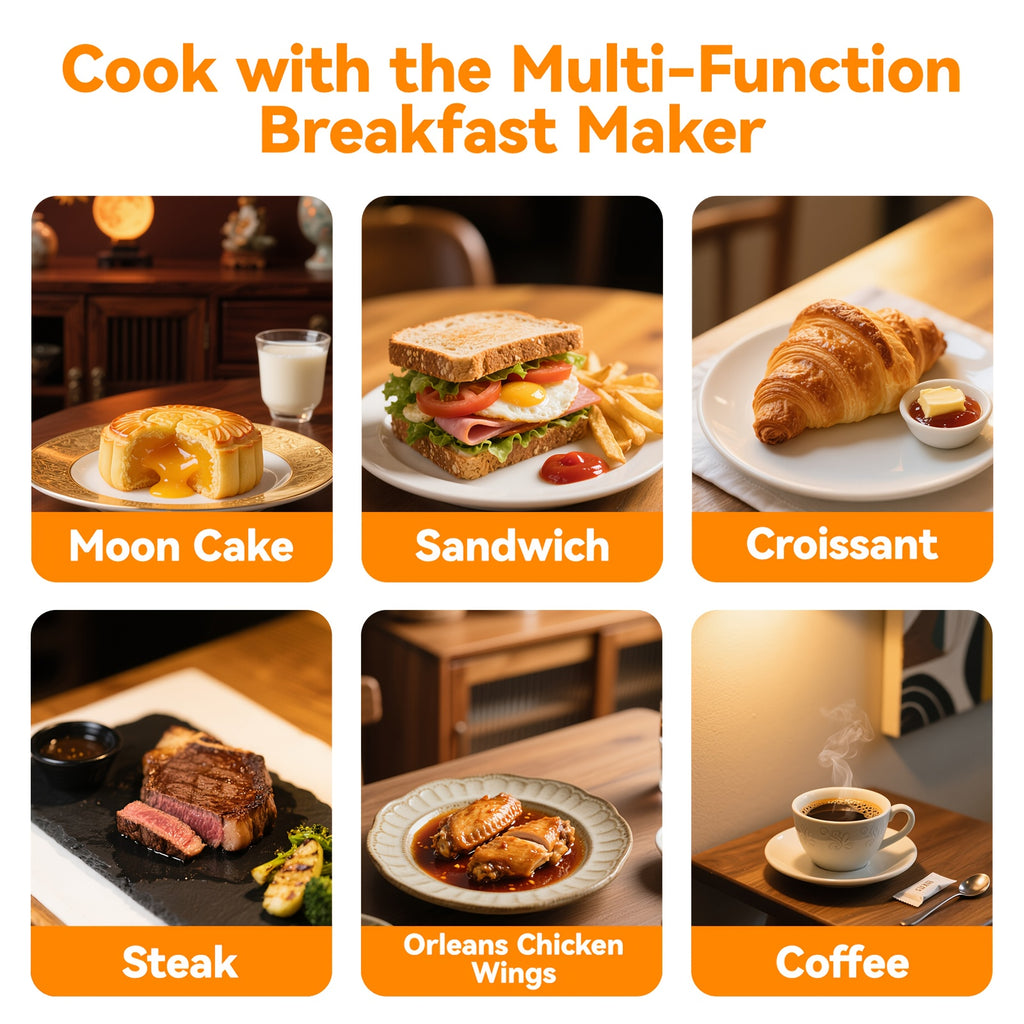 Cook with the Multi-Function Breakfast Maker

Moon Cake

Sandwich

Croissant

Steak

Orleans Chicken Wings

Coffee